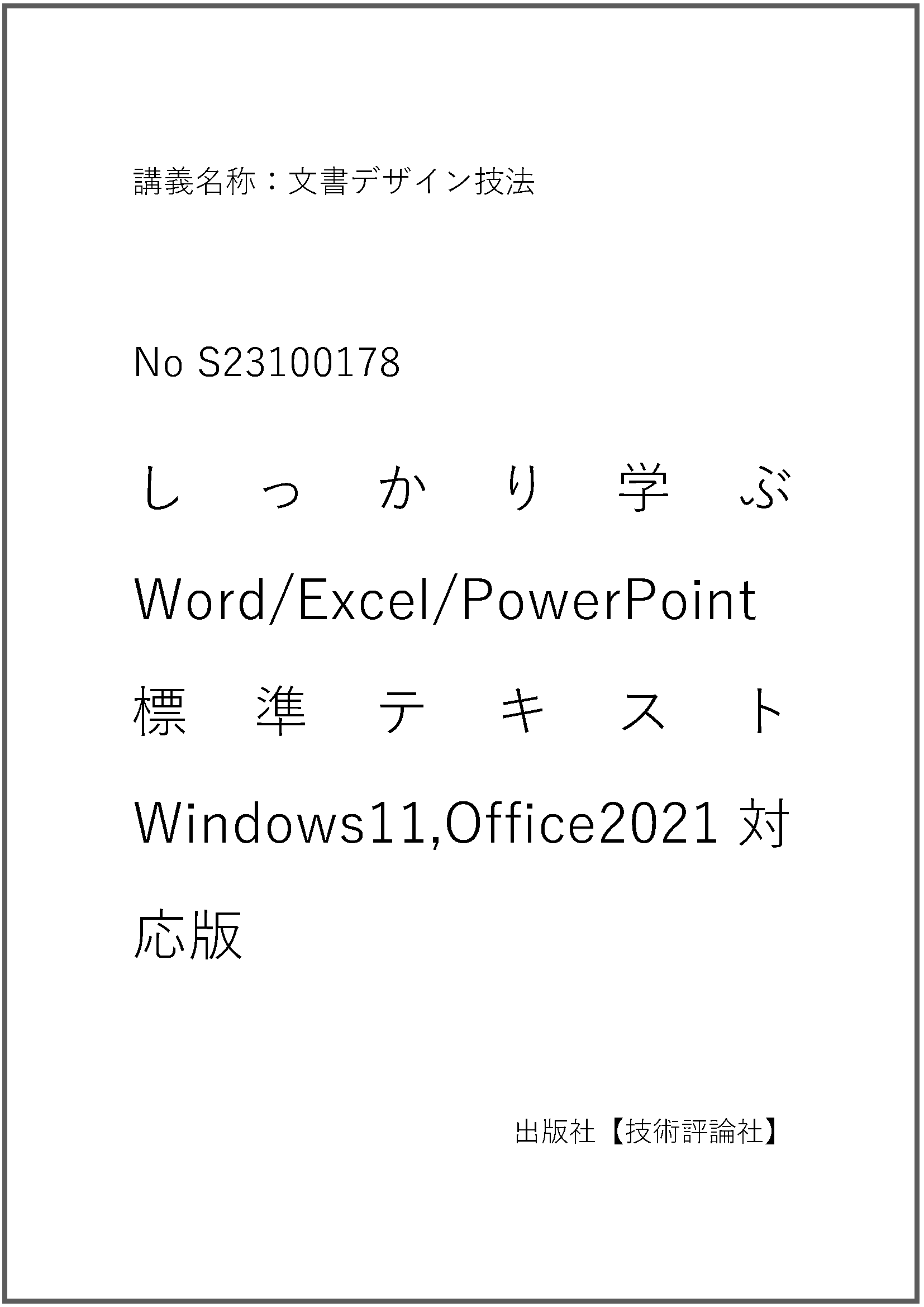 講義名称：文書デザイン技法

No S23100178

しっかり学ぶ Word/Excel/PowerPoint 標準テキスト Windows11,Office2021 対応版

出版社【技術評論社】